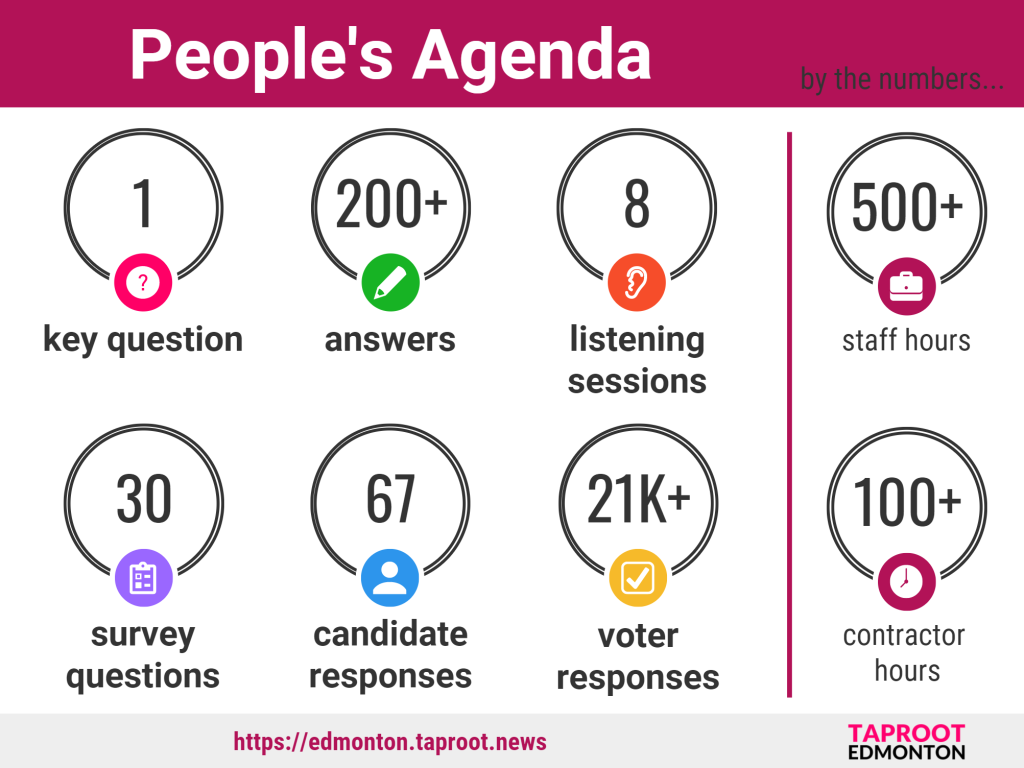 People's Agenda

by the numbers...

1
?
key question

200+
answers

8
listening sessions

30
survey questions

67
candidate responses

21K+
voter responses

500+
staff hours

100+
contractor hours

https://edmonton.taproot.news

TAPROOT
EDMONTON